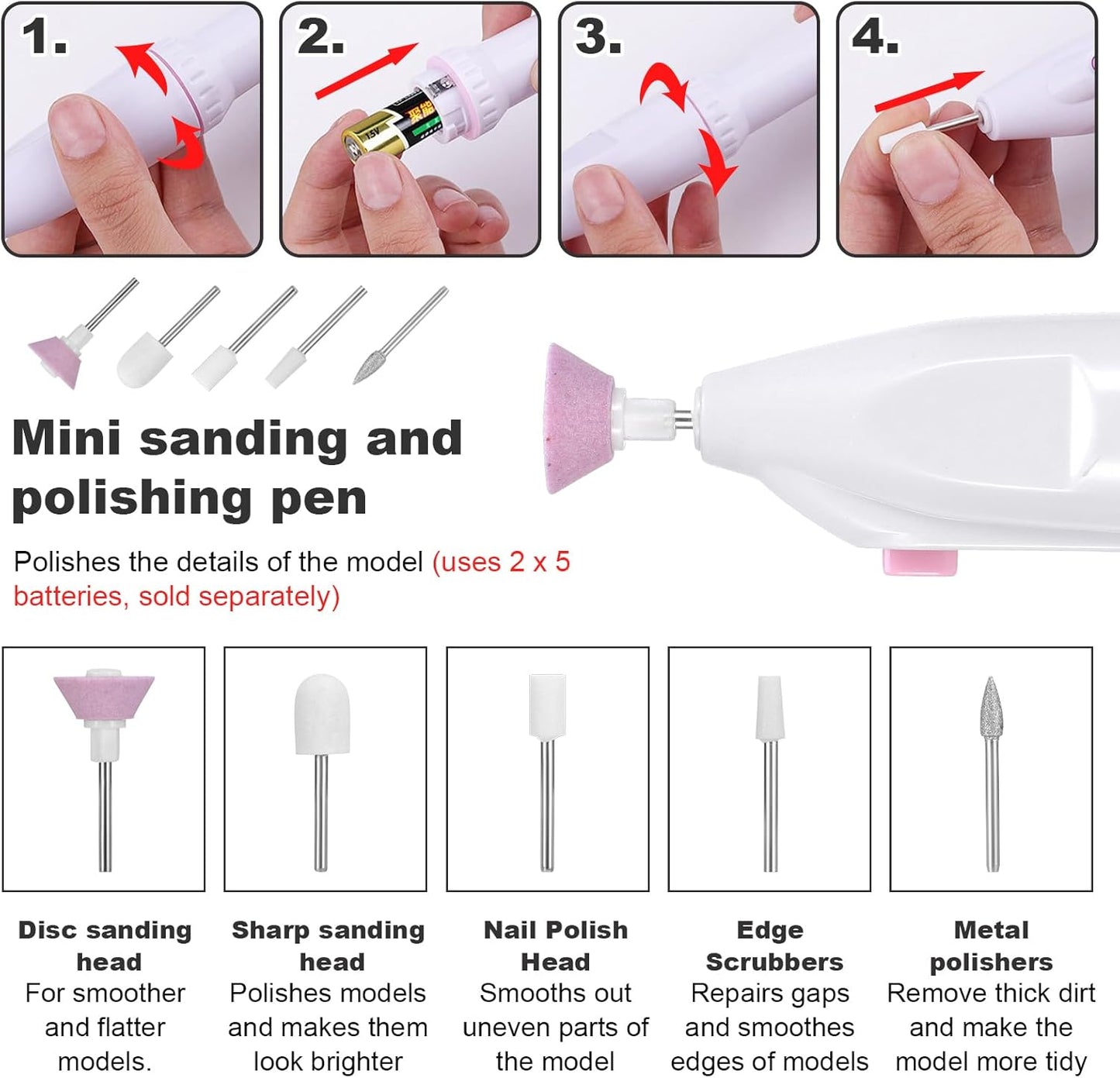 1.

2.

1.5V

3.

4.

Mini sanding and polishing pen

Polishes the details of the model (uses 2 x 5 batteries, sold separately)

Disc sanding head
For smoother and flatter models.

Sharp sanding head
Polishes models and makes them look brighter

Nail Polish Head
Smooths out uneven parts of the model

Edge Scrubbers
Repairs gaps and smoothes edges of models

Metal polishers
Remove thick dirt and make the model more tidy